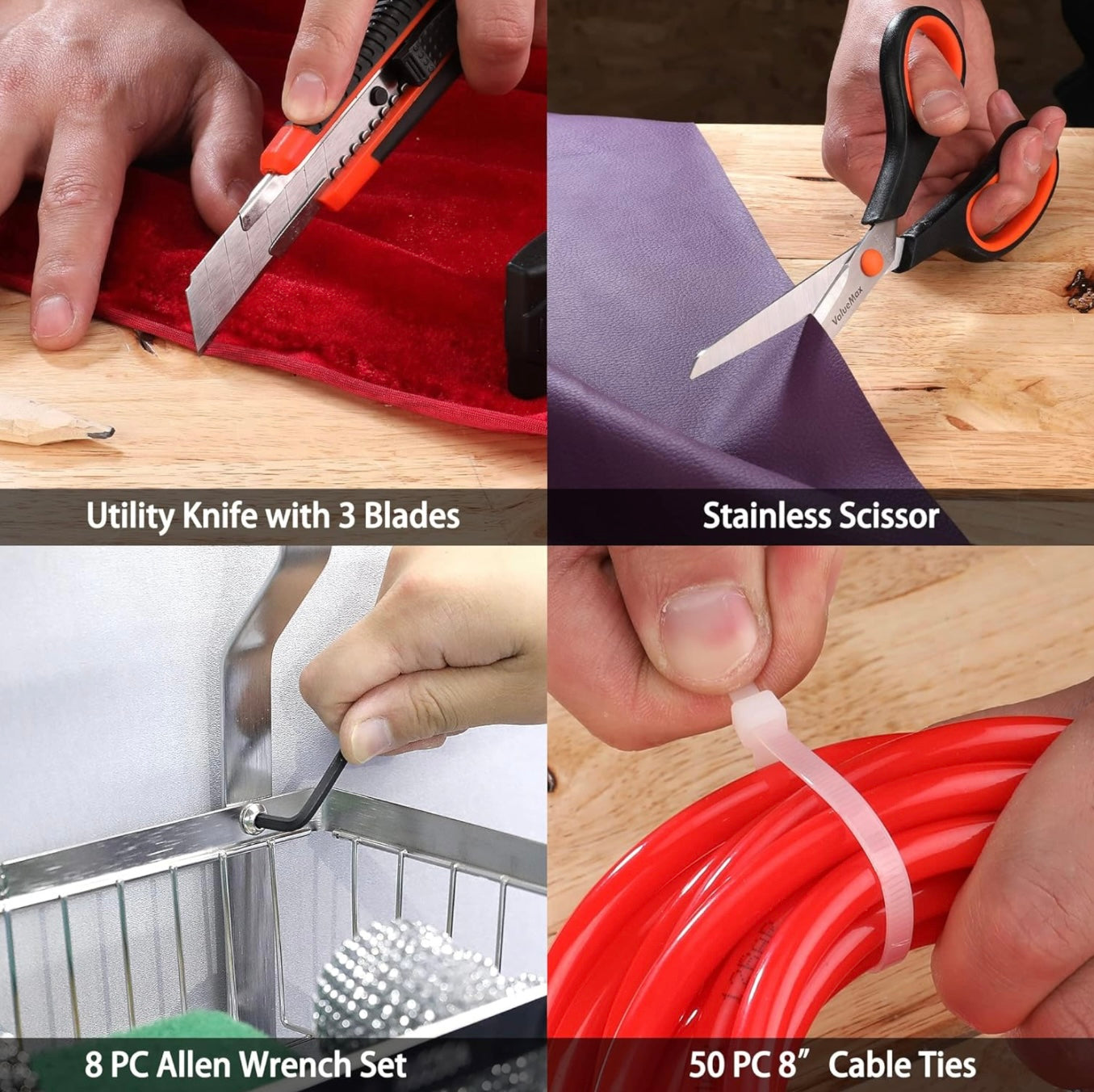 Utility Knife with 3 Blades

ValueMax

Stainless Scissor

8 PC Allen Wrench Set

50 PC 8” Cable Ties