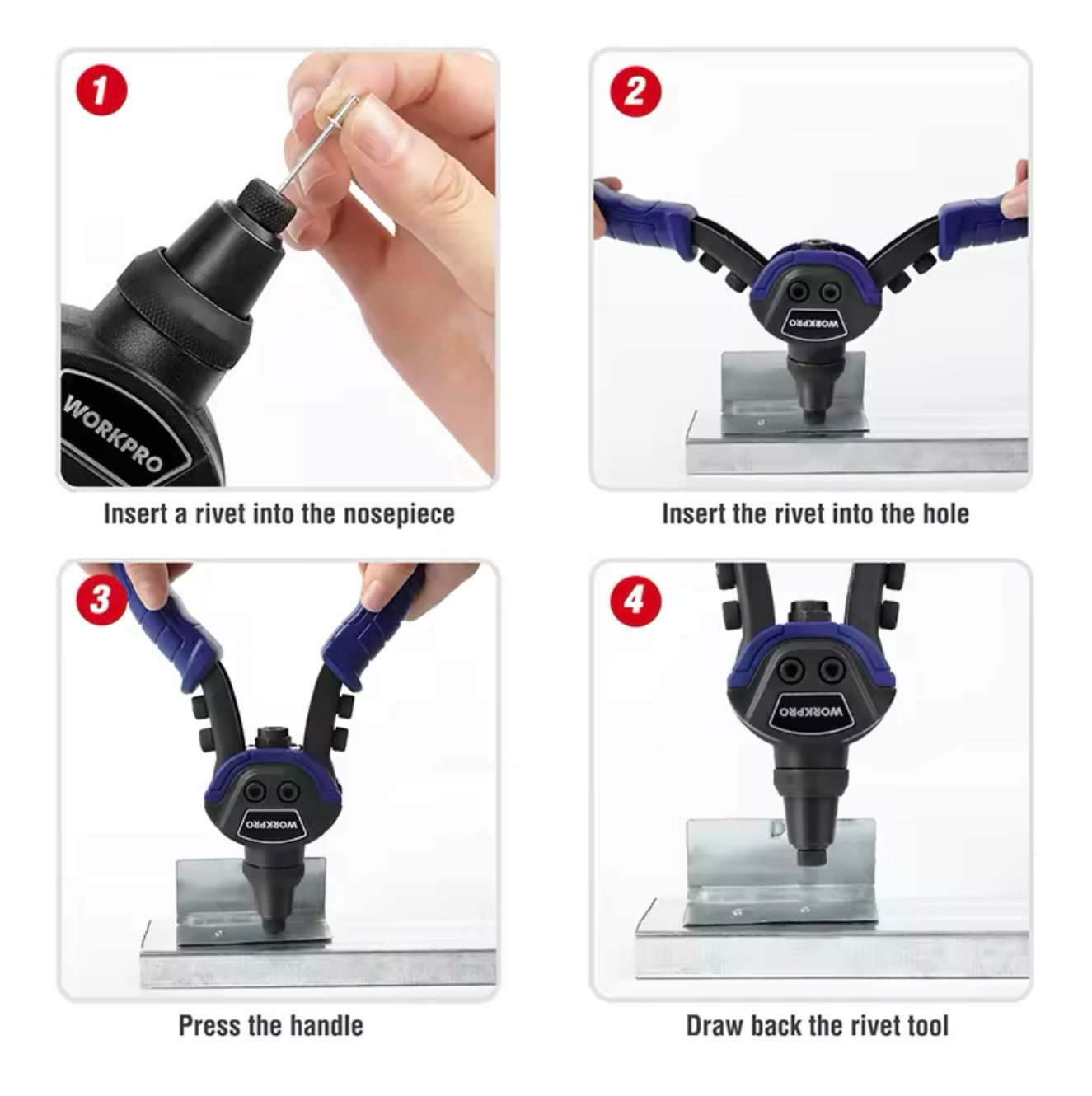 1

WORKPRO

Insert a rivet into the nosepiece

2

WORKPRO

Insert the rivet into the hole

3

WORKPRO

Press the handle

4

WORKPRO

Draw back the rivet tool