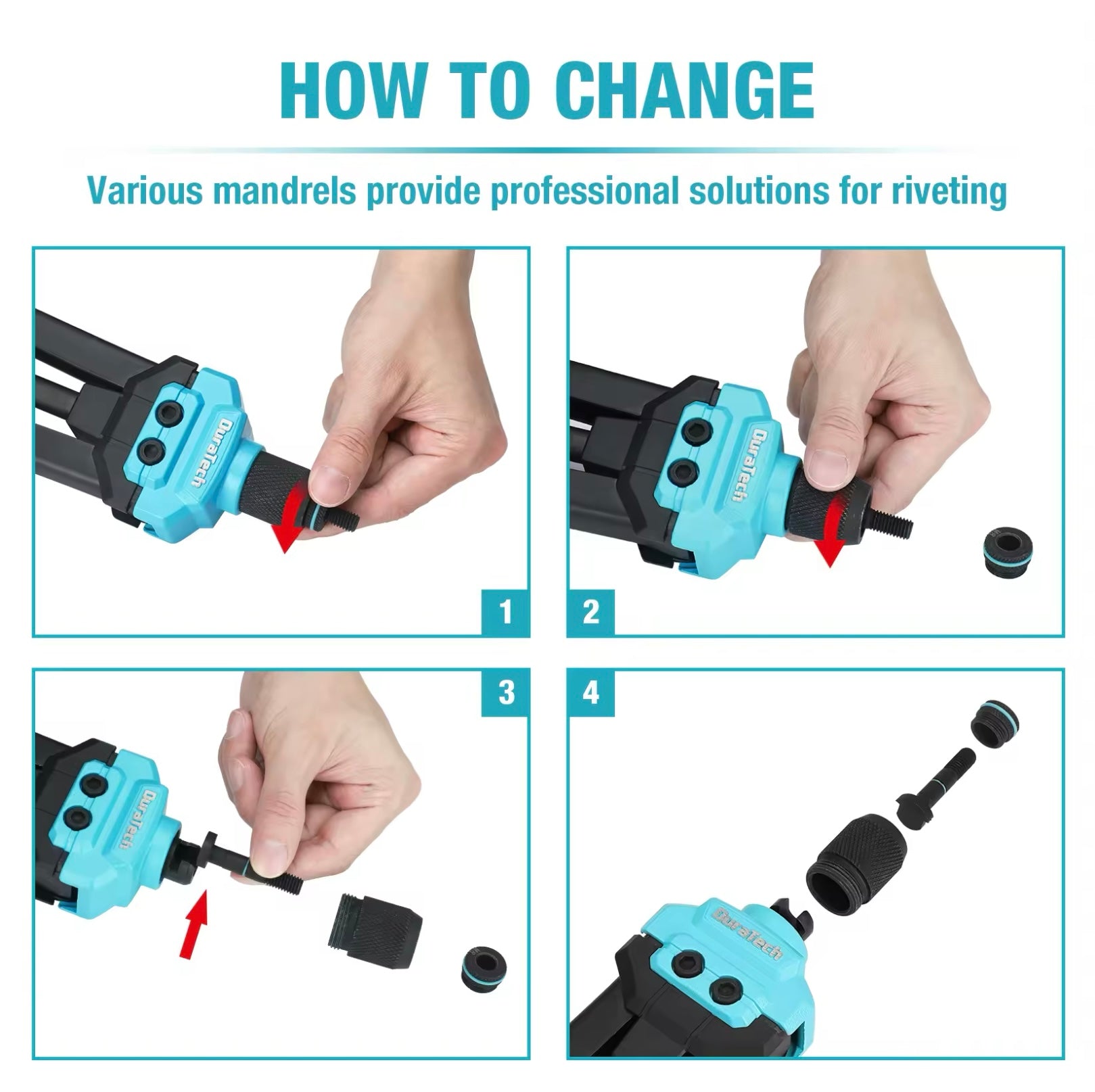 HOW TO CHANGE

Various mandrels provide professional solutions for riveting

DuraTech

1

DuraTech

2

3

DuraTech

4

DuraTech