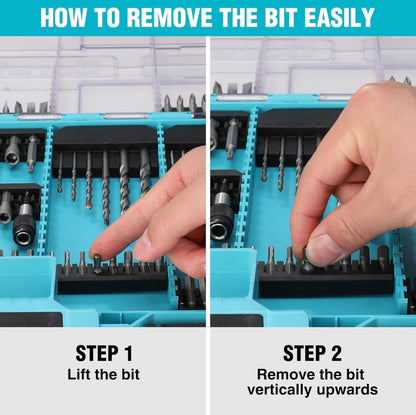 HOW TO REMOVE THE BIT EASILY

STEP 1
Lift the bit

STEP 2
Remove the bit vertically upwards